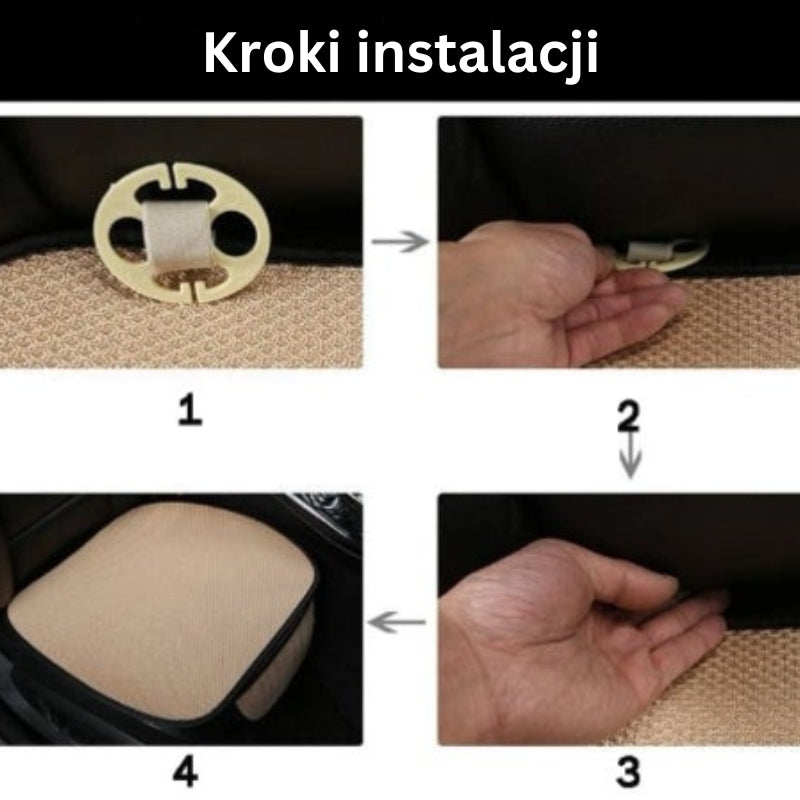 Kroki instalacji

1

2

4

3